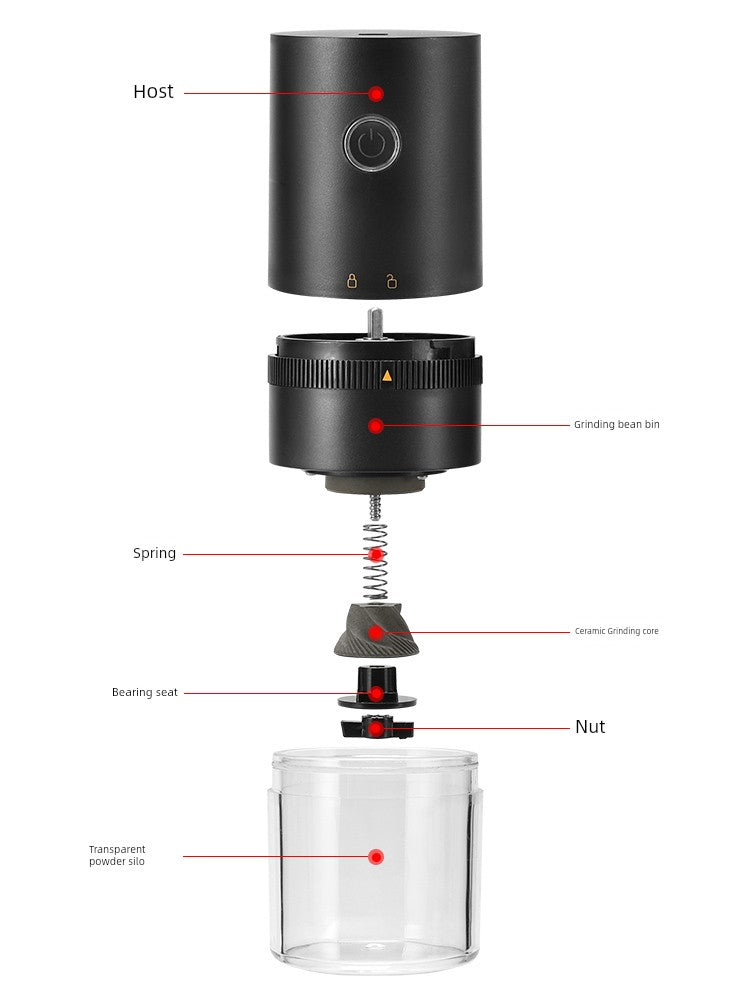 Host

Grinding bean bin

Spring

Ceramic Grinding core

Bearing seat

Nut

Transparent powder silo