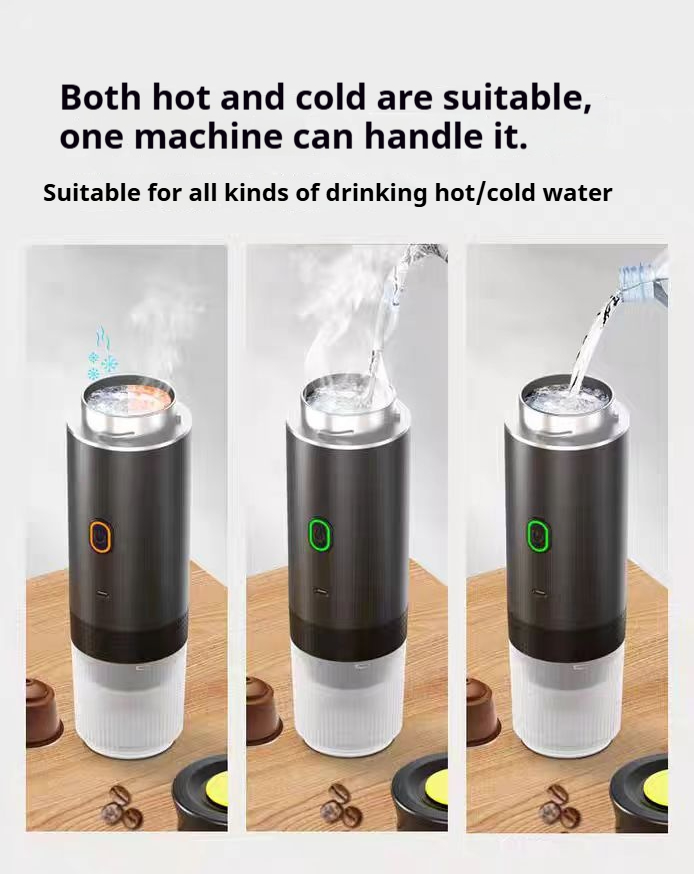 Both hot and cold are suitable, one machine can handle it.

Suitable for all kinds of drinking hot/cold water