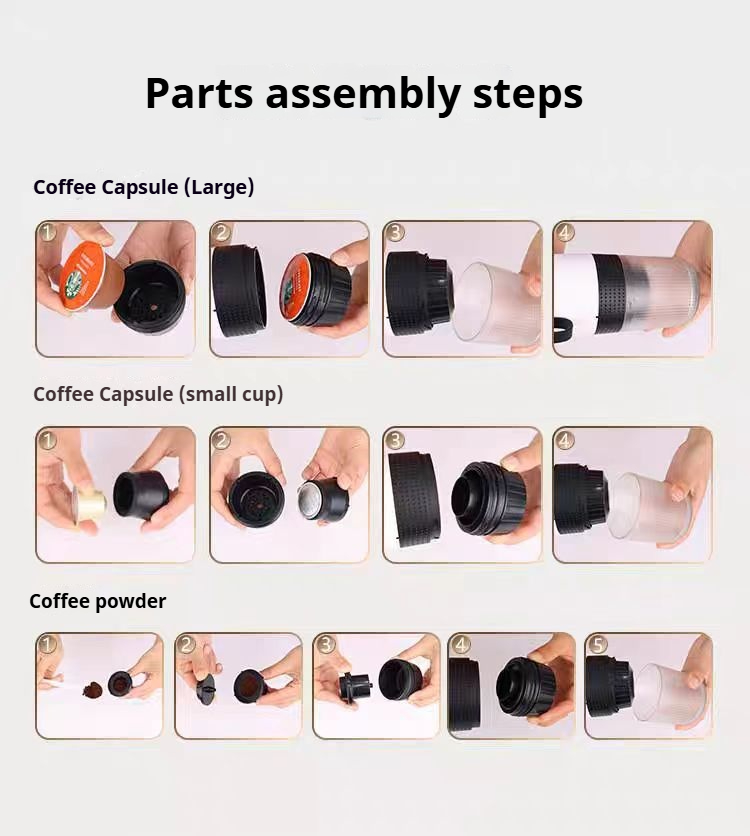 Parts assembly steps

Coffee Capsule (Large)

1 2 3 4

Coffee Capsule (small cup)

1 2 3 4

Coffee powder

1 2 3 4 5